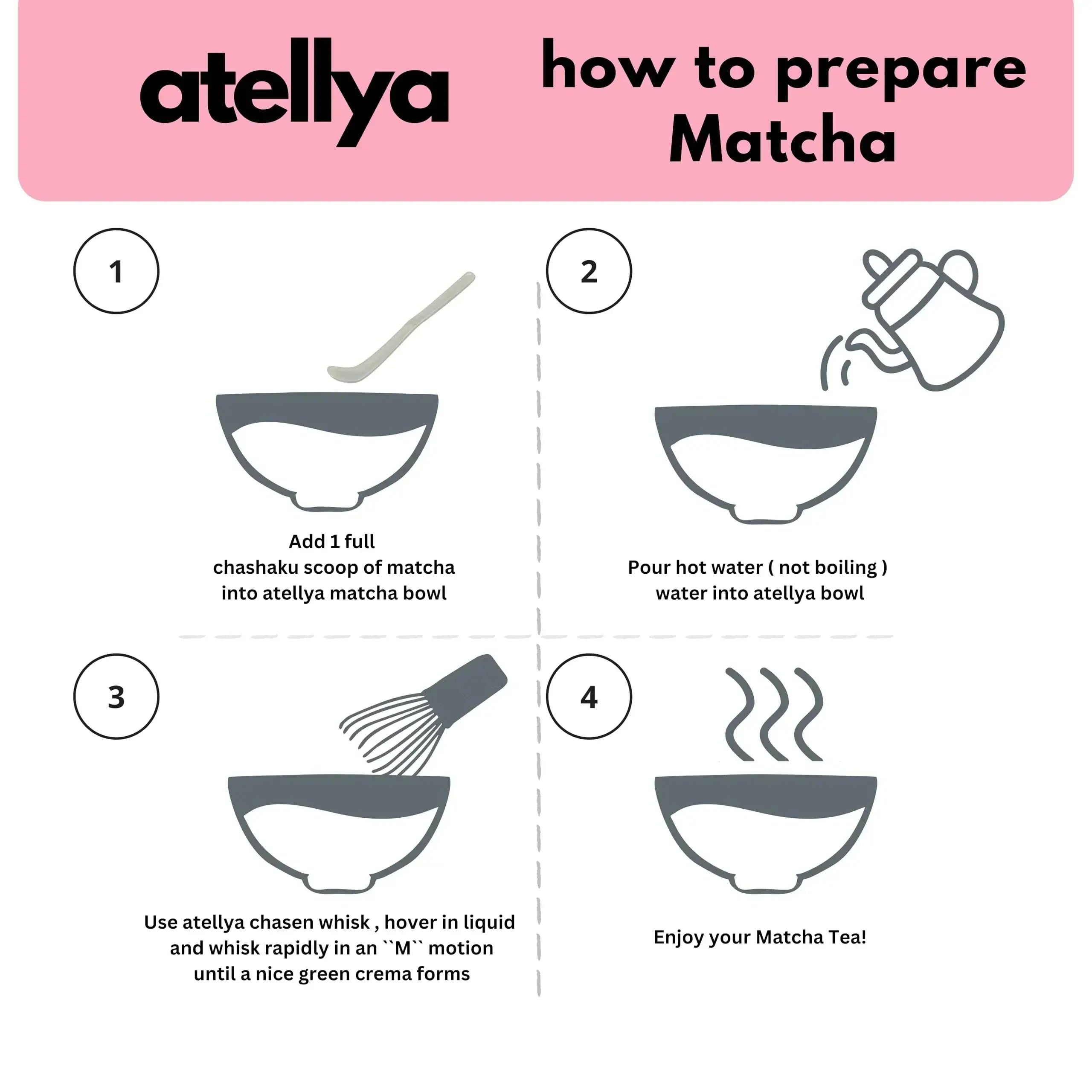 atellya

how to prepare Matcha

1

Add 1 full chashaku scoop of matcha into atellya matcha bowl

2

Pour hot water ( not boiling ) water into atellya bowl

3

Use atellya chasen whisk , hover in liquid and whisk rapidly in an ``M`` motion until a nice green crema forms

4

Enjoy your Matcha Tea!