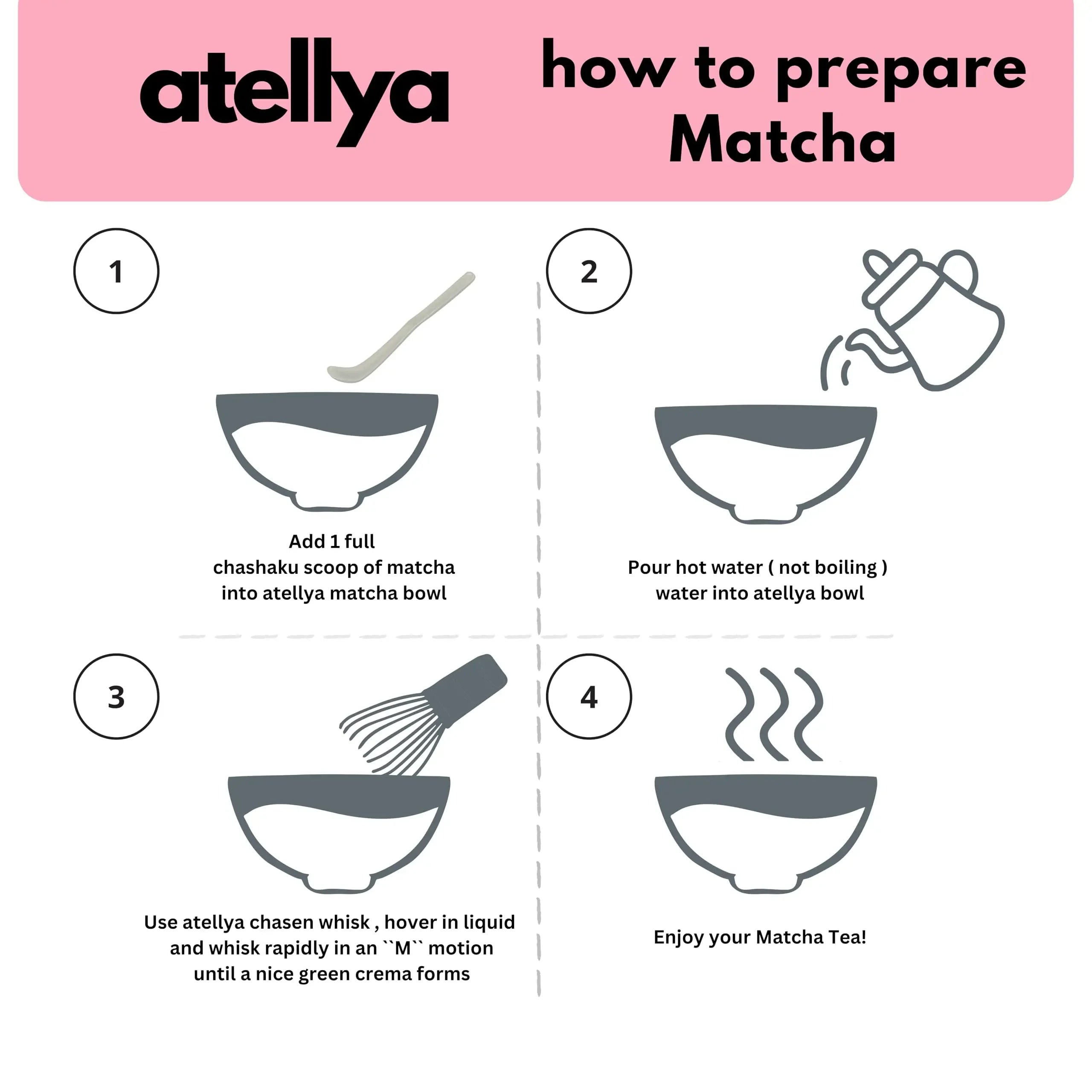 atellya

how to prepare Matcha

1

Add 1 full chashaku scoop of matcha into atellya matcha bowl

2

Pour hot water ( not boiling ) water into atellya bowl

3

Use atellya chasen whisk , hover in liquid and whisk rapidly in an ``M`` motion until a nice green crema forms

4

Enjoy your Matcha Tea!